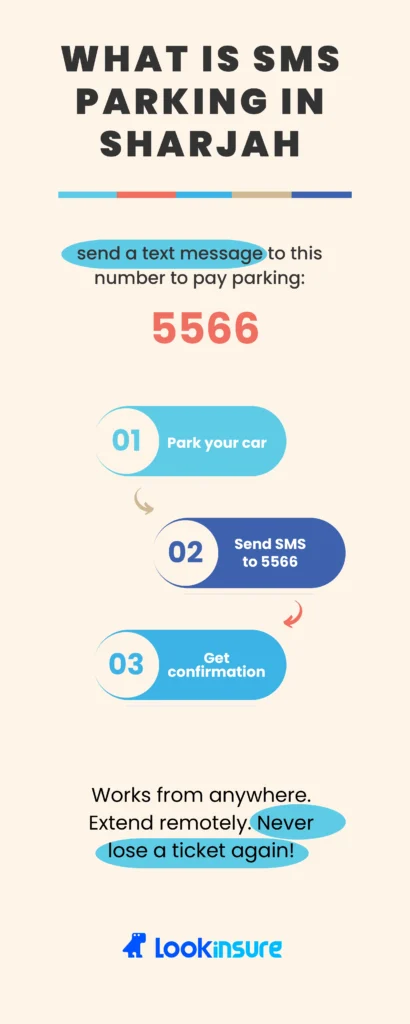 WHAT IS SMS PARKING IN SHARJAH

send a text message to this number to pay parking:

5566

01 Park your car

02 Send SMS to 5566

03 Get confirmation

Works from anywhere. Extend remotely. Never lose a ticket again!

Lookinsure