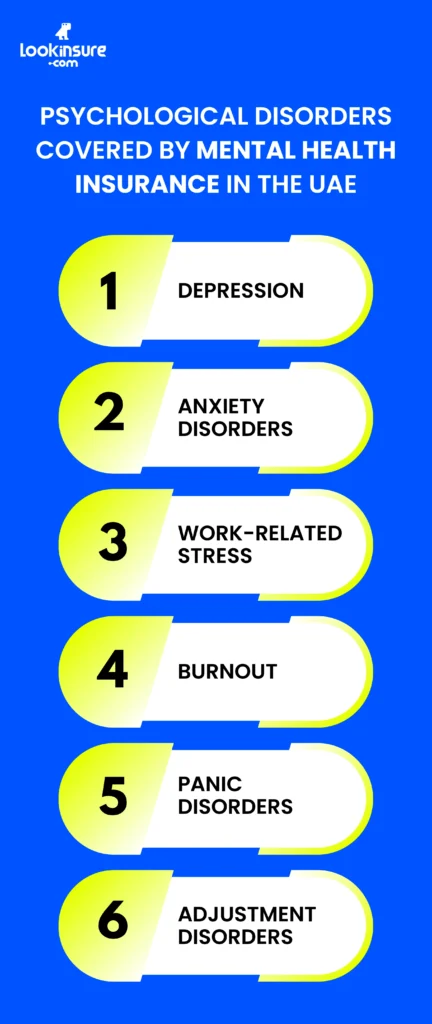 lookinsure
.com

PSYCHOLOGICAL DISORDERS COVERED BY MENTAL HEALTH INSURANCE IN THE UAE

1 DEPRESSION

2 ANXIETY DISORDERS

3 WORK-RELATED STRESS

4 BURNOUT

5 PANIC DISORDERS

6 ADJUSTMENT DISORDERS