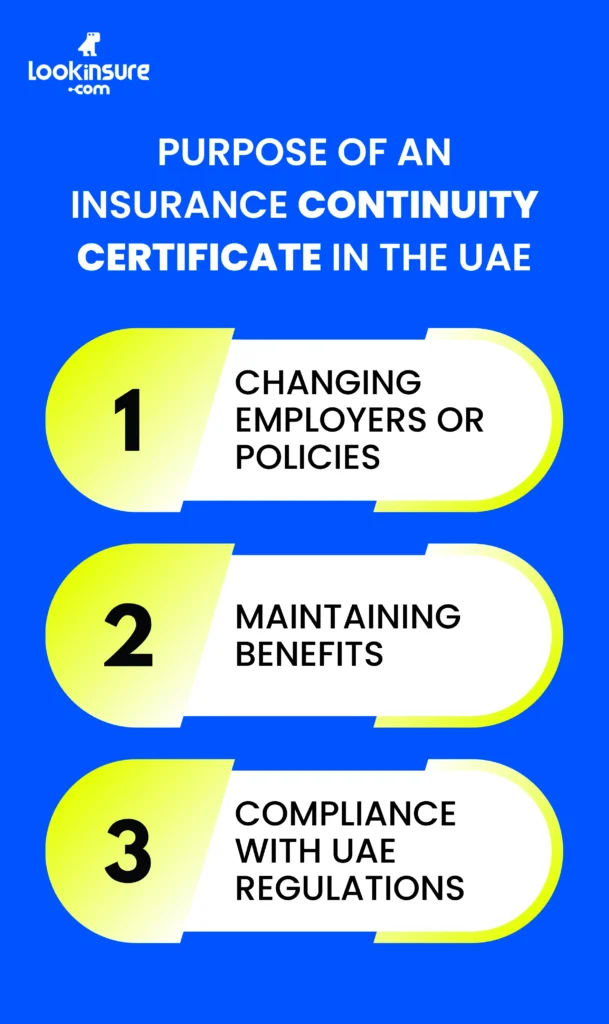 Lookinsure
.com

PURPOSE OF AN INSURANCE CONTINUITY CERTIFICATE IN THE UAE

1
CHANGING EMPLOYERS OR POLICIES

2
MAINTAINING BENEFITS

3
COMPLIANCE WITH UAE REGULATIONS