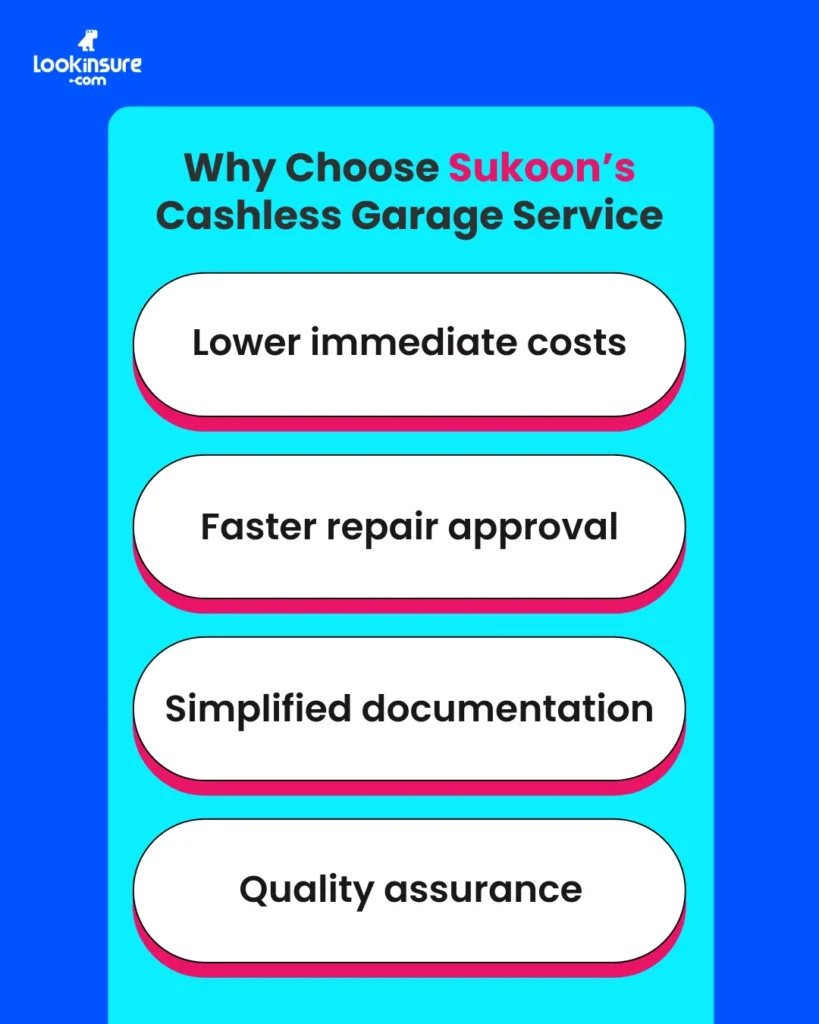 lookinsure
.com

Why Choose Sukoon's Cashless Garage Service

Lower immediate costs

Faster repair approval

Simplified documentation

Quality assurance