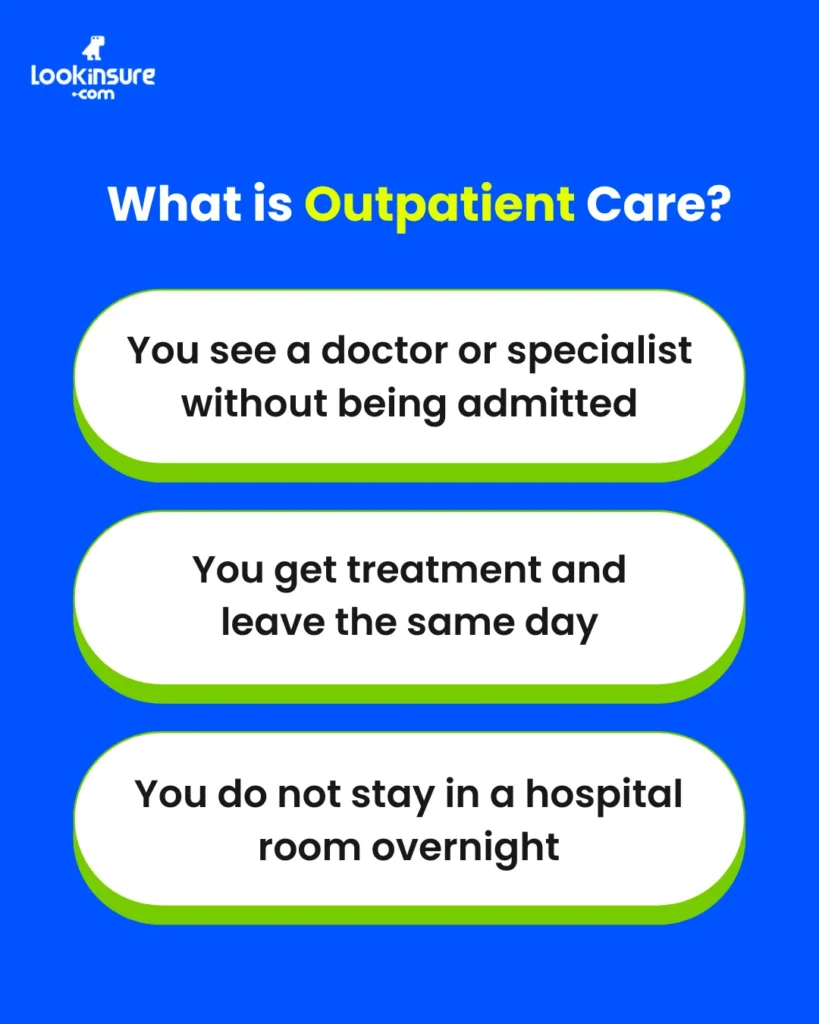 Lookinsure
.com

What is Outpatient Care?

You see a doctor or specialist without being admitted

You get treatment and leave the same day

You do not stay in a hospital room overnight